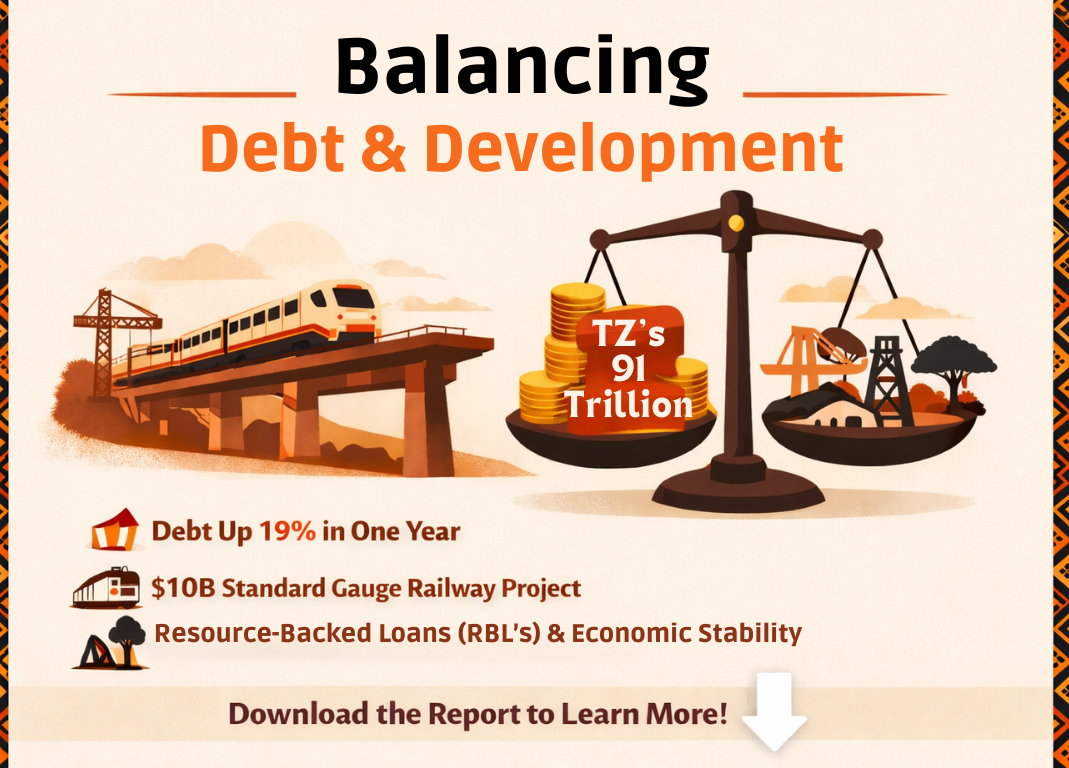 Balancing
Debt & Development

TZ's 91 Trillion

Debt Up 19% in One Year

$10B Standard Gauge Railway Project

Resource-Backed Loans (RBL's) & Economic Stability

Download the Report to Learn More!