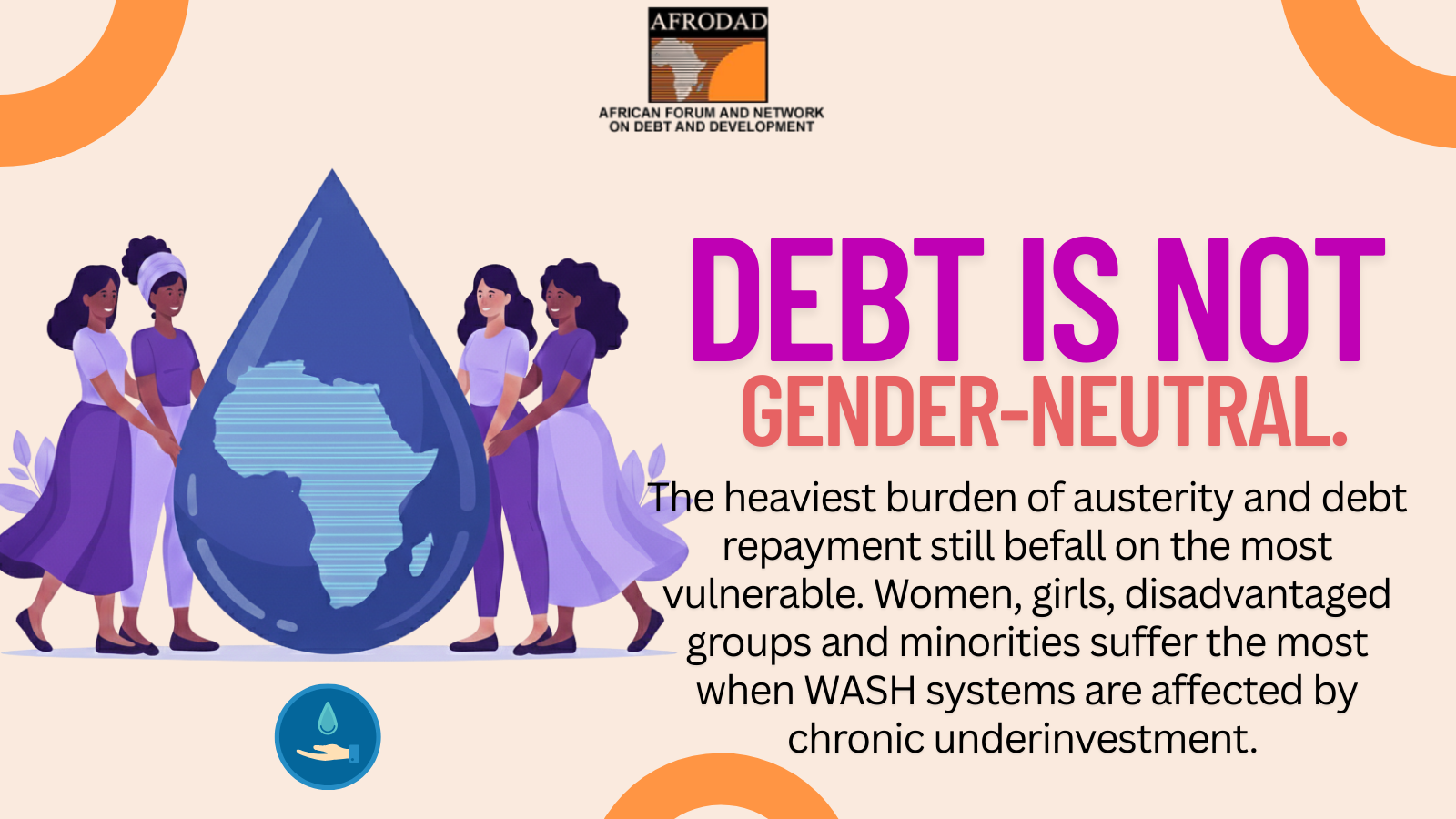 AFRODAD

AFRICAN FORUM AND NETWORK ON DEBT AND DEVELOPMENT

DEBT IS NOT GENDER-NEUTRAL.

The heaviest burden of austerity and debt repayment still befall on the most vulnerable. Women, girls, disadvantaged groups and minorities suffer the most when WASH systems are affected by chronic underinvestment.