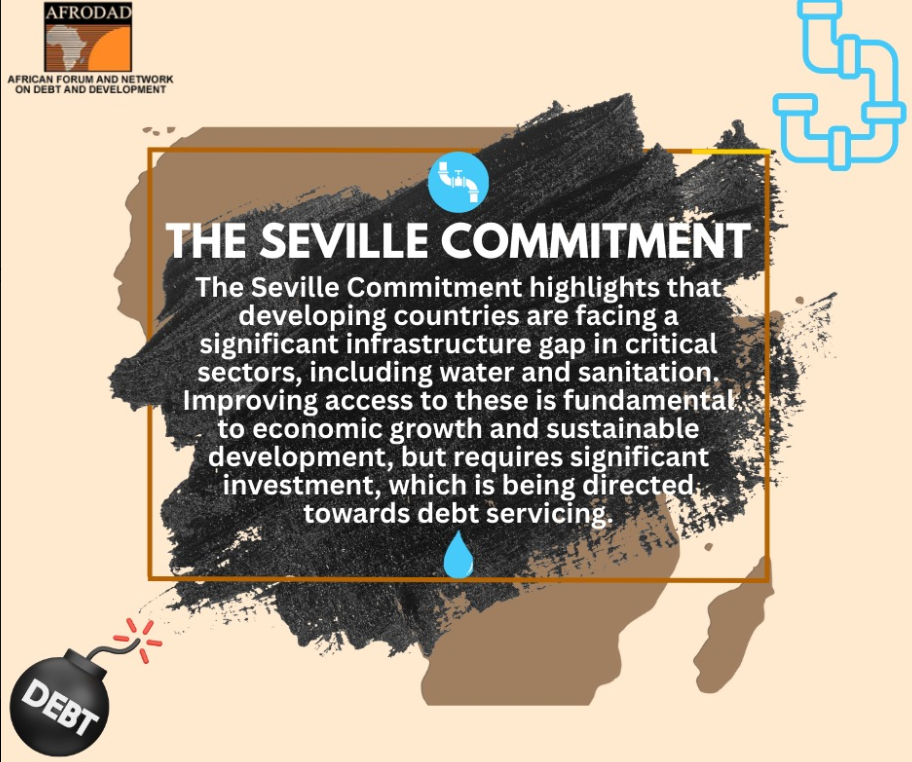 AFRODAD

AFRICAN FORUM AND NETWORK ON DEBT AND DEVELOPMENT

THE SEVILLE COMMITMENT

The Seville Commitment highlights that developing countries are facing a significant infrastructure gap in critical sectors, including water and sanitation. Improving access to these is fundamental to economic growth and sustainable development, but requires significant investment, which is being directed towards debt servicing.

DEBT