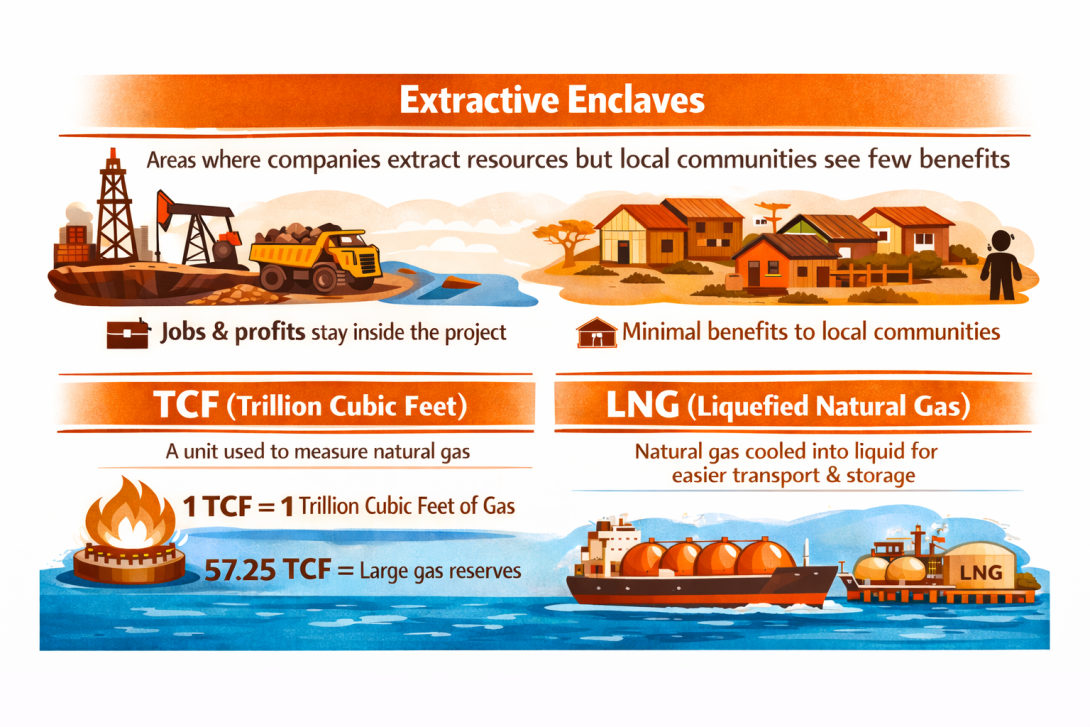 Extractive Enclaves

Areas where companies extract resources but local communities see few benefits

Jobs & profits stay inside the project

Minimal benefits to local communities

TCF (Trillion Cubic Feet)

A unit used to measure natural gas

1 TCF = 1 Trillion Cubic Feet of Gas

57.25 TCF = Large gas reserves

LNG (Liquefied Natural Gas)

Natural gas cooled into liquid for easier transport & storage

LNG